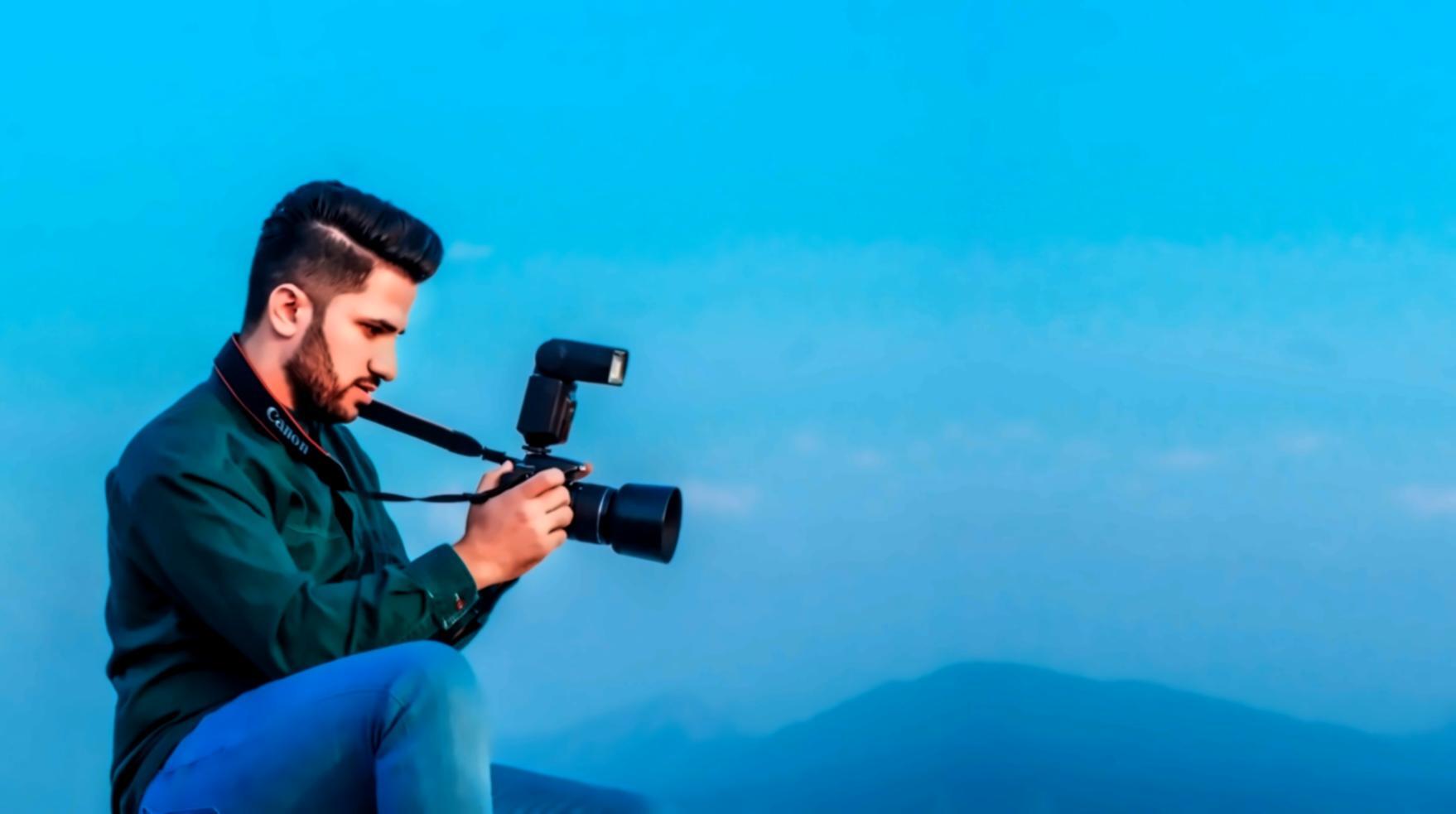 Canon